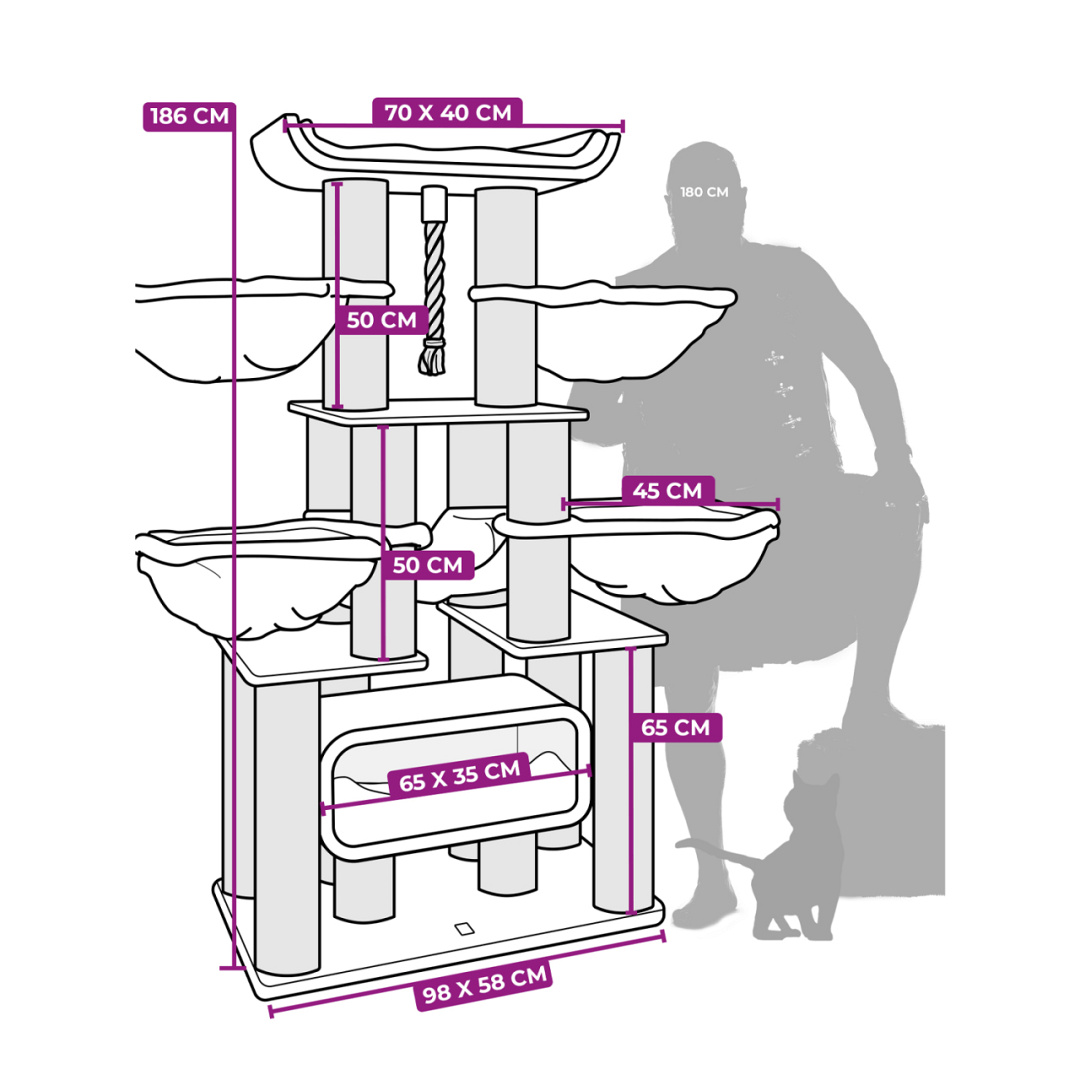 186 CM
70 X 40 CM
180 CM
50 CM
45 CM
50 CM
65 CM
65 X 35 CM
98 X 58 CM