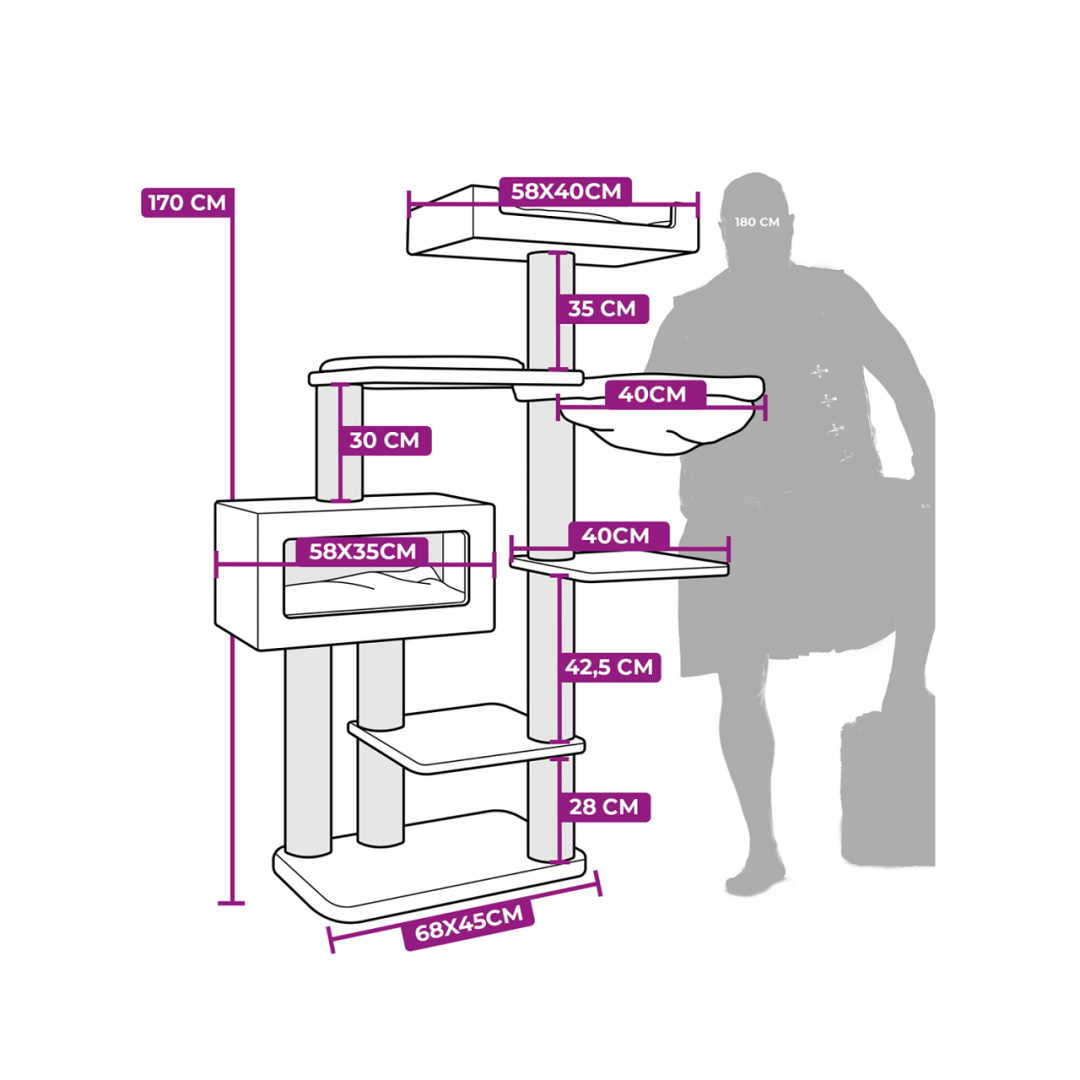 170 CM
58X40CM
180 CM
35 CM
40CM
30 CM
58X35CM
40CM
42,5 CM
28 CM
68X45CM